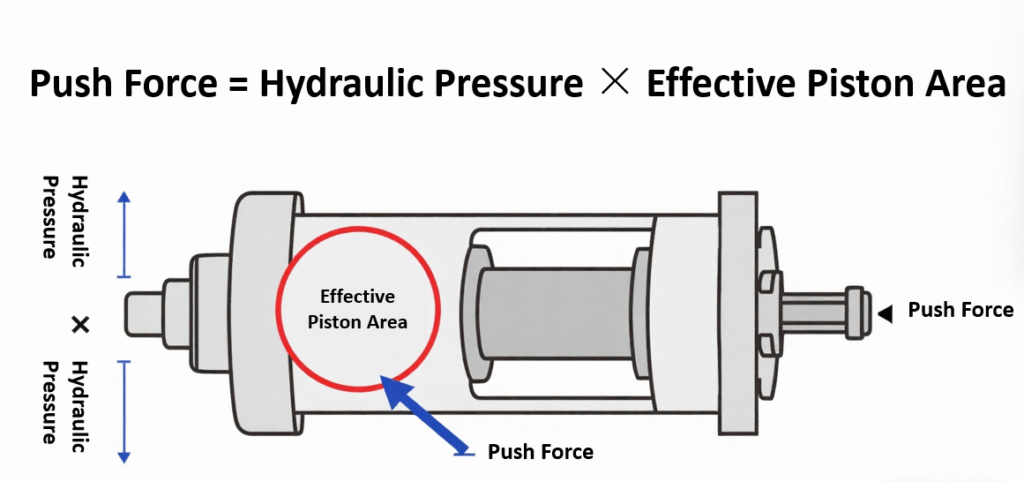 Push Force = Hydraulic Pressure × Effective Piston Area

Hydraulic Pressure

×

Hydraulic Pressure

Effective Piston Area

Push Force

Push Force